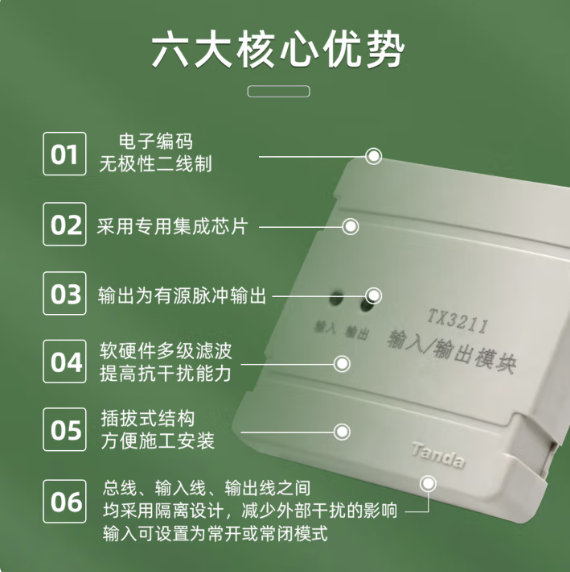 六大核心优势

01 电子编码
无极性二线制

02 采用专用集成芯片

03 输出为有源脉冲输出

04 软硬件多级滤波
提高抗干扰能力

05 插拔式结构
方便施工安装

06 总线、输入线、输出线之间
均采用隔离设计，减少外部干扰的影响
输入可设置为常开或常闭模式

输入 输出

TX3211
输入/输出模块

Tanda